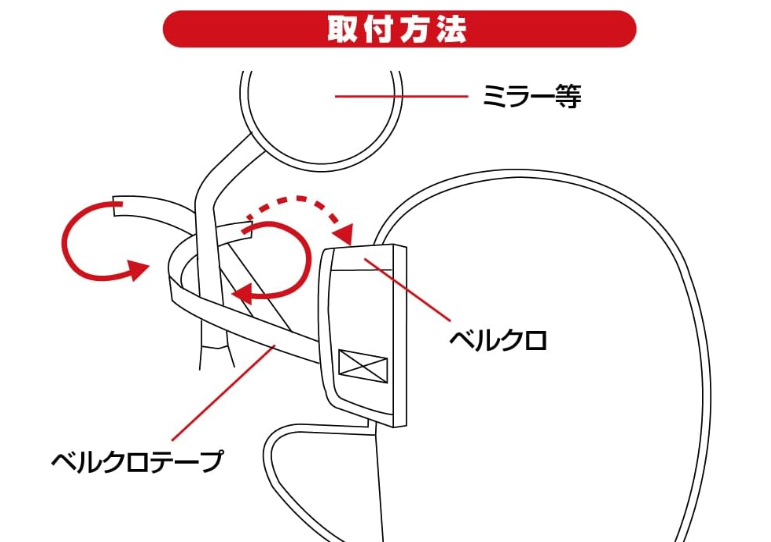 取付方法

ミラー等

ベルクロ

ベルクロテープ